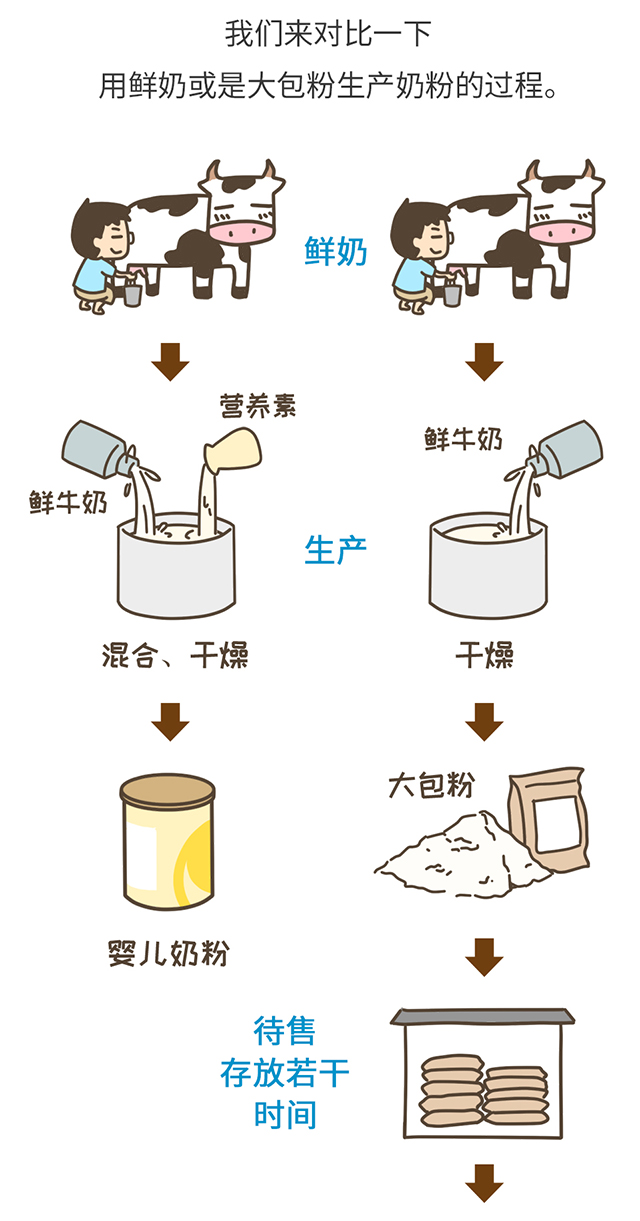 我们来对比一下
用鲜奶或是大包粉生产奶粉的过程。

鲜奶

营养素
鲜牛奶

鲜牛奶

生产

混合、干燥

干燥

大包粉

婴儿奶粉

待售
存放若干
时间